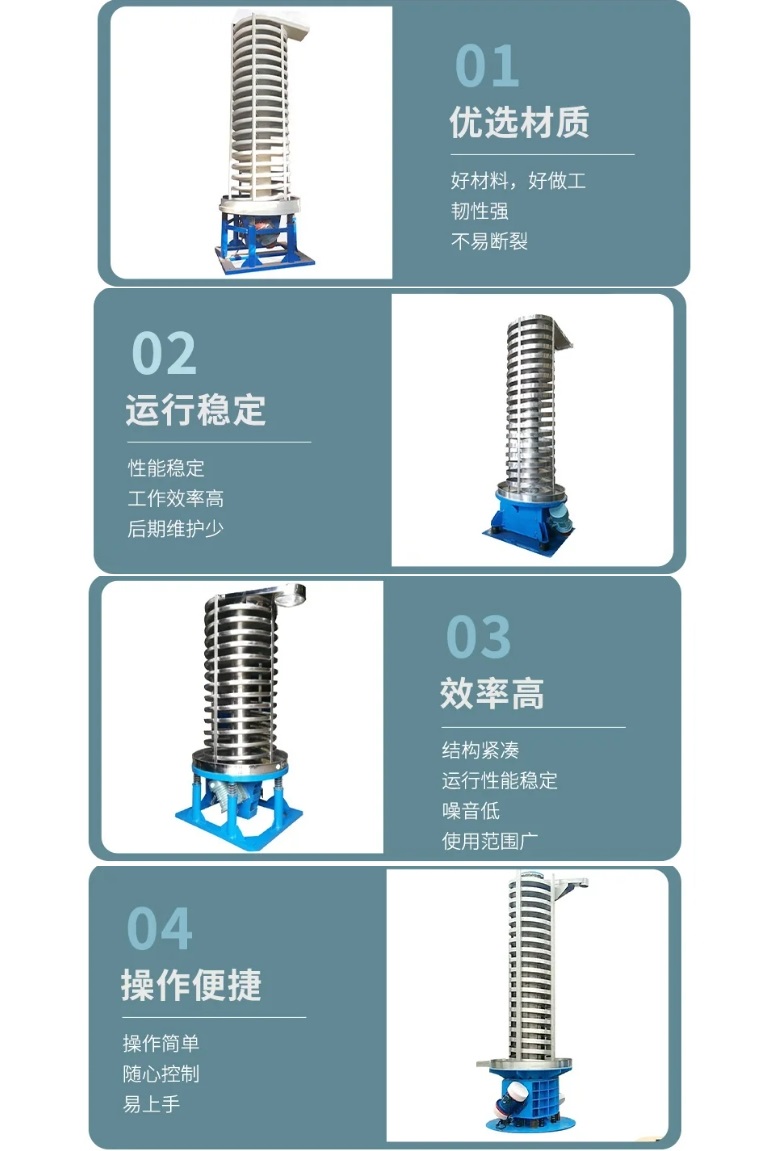 01
优选材质

好材料，好做工
韧性强
不易断裂

02
运行稳定

性能稳定
工作效率高
后期维护少

03
效率高

结构紧凑
运行性能稳定
噪音低
使用范围广

04
操作便捷

操作简单
随心控制
易上手